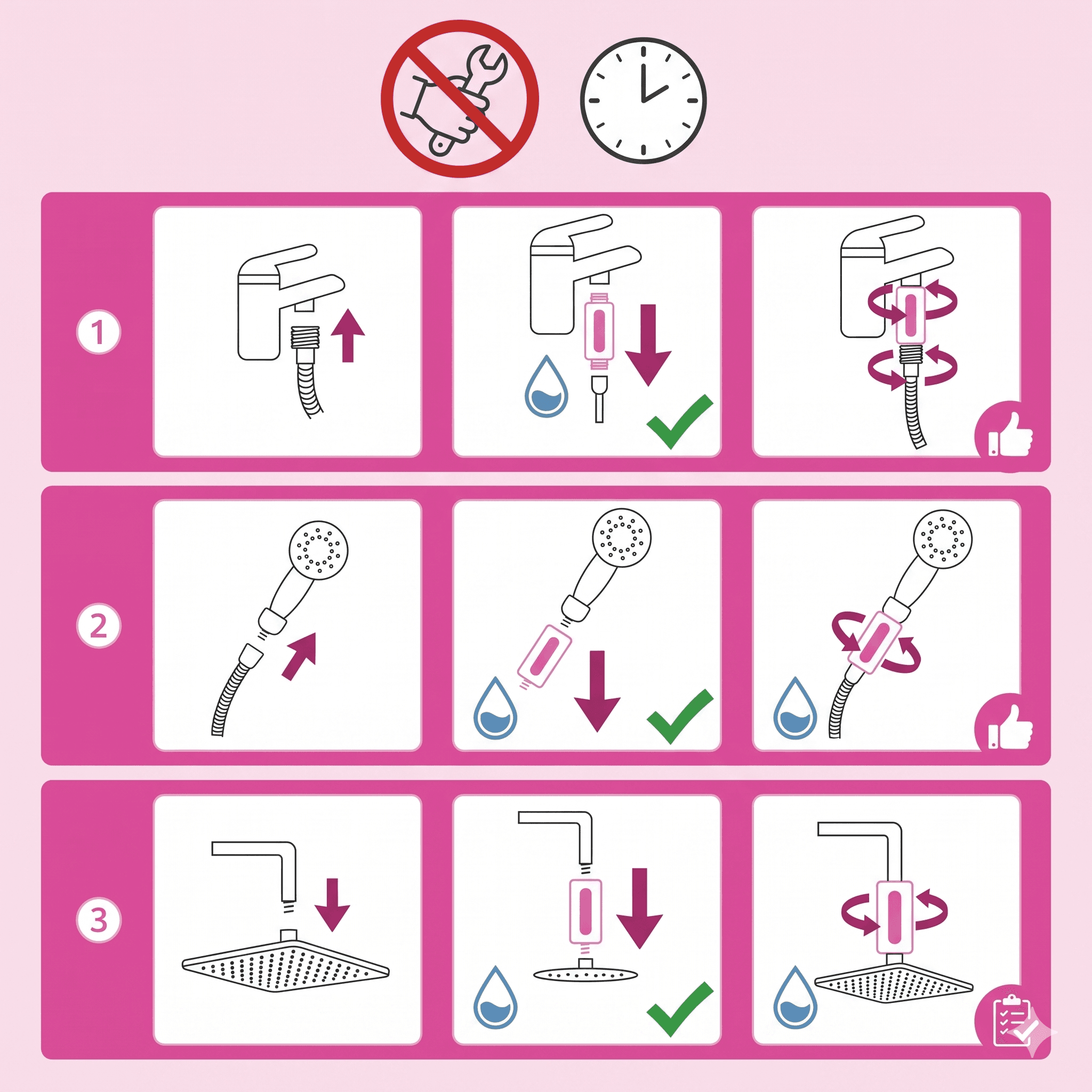 1

2

3